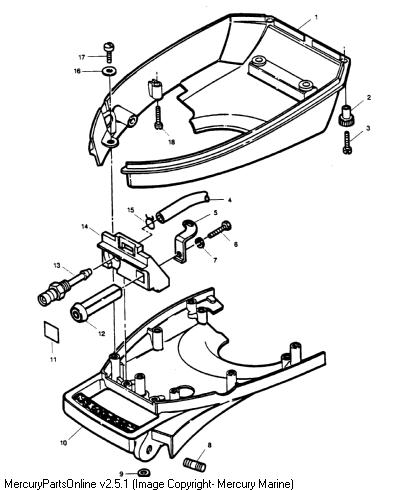 1
17
16
2
3
18
4
15
5
14
6
7
13
12
11
10
8
9
MercuryPartsOnline v2.5.1 (Image Copyright- Mercury Marine)