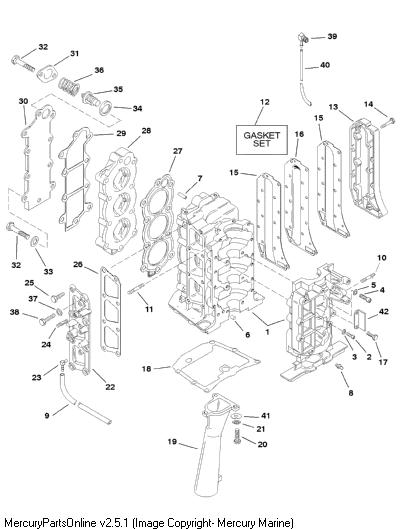 32
31
36
35
34
30
29
28
27
7
39
40
12
GASKET SET
13
14
15
16
15
32
33
26
25
37
38
24
23
22
9
11
6
1
10
5
4
42
3
2
17
8
18
41
21
20
19

MercuryPartsOnline v2.5.1 (Image Copyright- Mercury Marine)