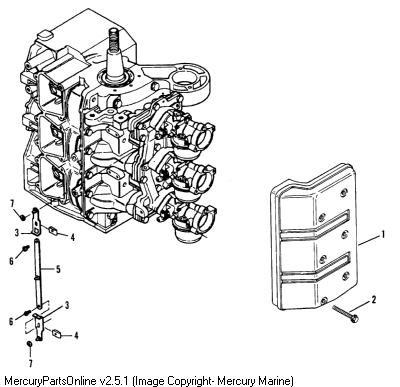 7
3
4
6
5
3
6
4
7
1
2
MercuryPartsOnline v2.5.1 (Image Copyright- Mercury Marine)