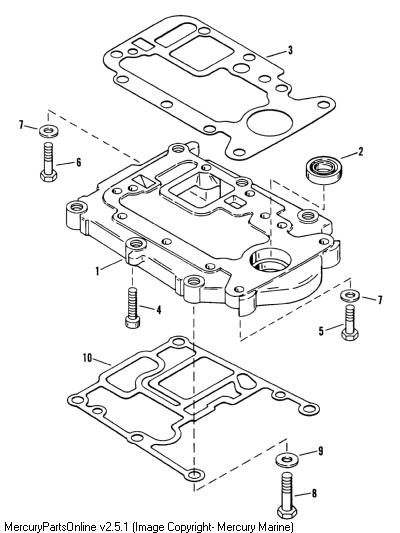 3
7
6
2
1
4
7
5
10
9
8
MercuryPartsOnline v2.5.1 (Image Copyright- Mercury Marine)