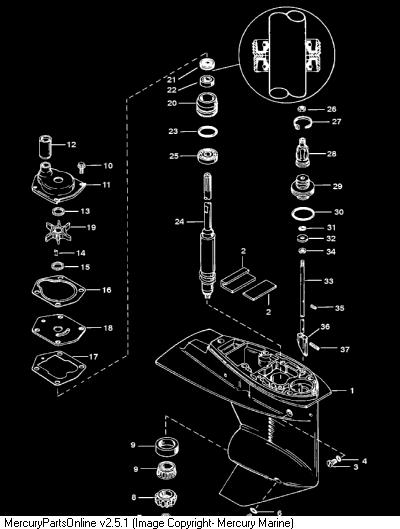 21
22
20
23
25
24
2
2
26
27
28
29
30
31
32
34
33
35
36
37
12
10
11
13
19
14
15
16
18
17
1
9
9
8
4
3
6

MercuryPartsOnline v2.5.1 (Image Copyright- Mercury Marine)