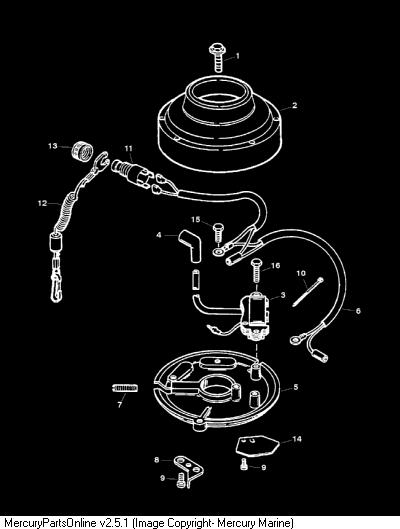 1
2
13
11
12
15
4
16
10
3
6
5
7
14
8
9
9

MercuryPartsOnline v2.5.1 (Image Copyright- Mercury Marine)