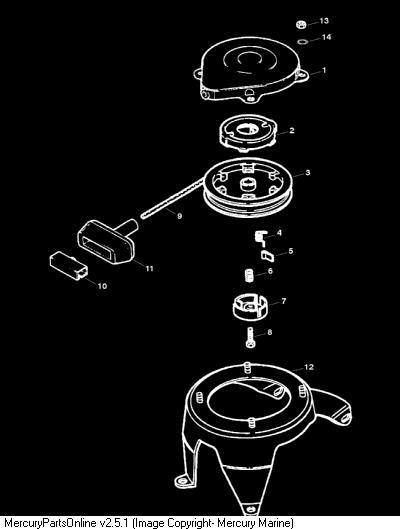 13
14
1
2
3
9
4
5
11
6
10
7
8
12

MercuryPartsOnline v2.5.1 (Image Copyright- Mercury Marine)