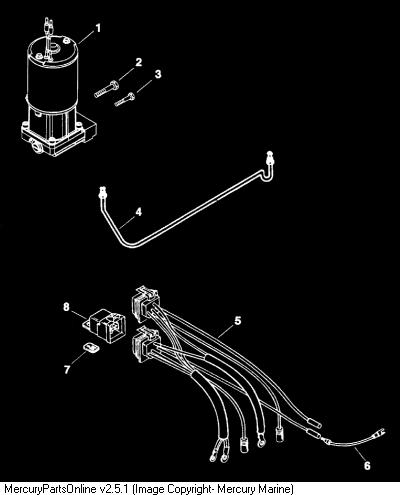 1
2
3
4
8
5
7
6
MercuryPartsOnline v2.5.1 (Image Copyright- Mercury Marine)