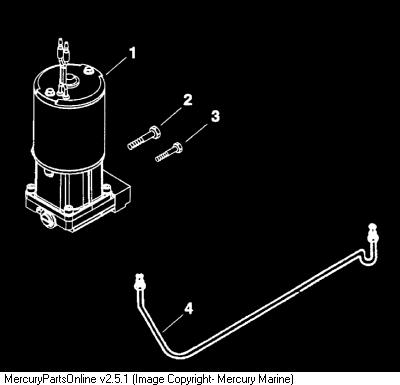 1
2
3
4
MercuryPartsOnline v2.5.1 (Image Copyright- Mercury Marine)