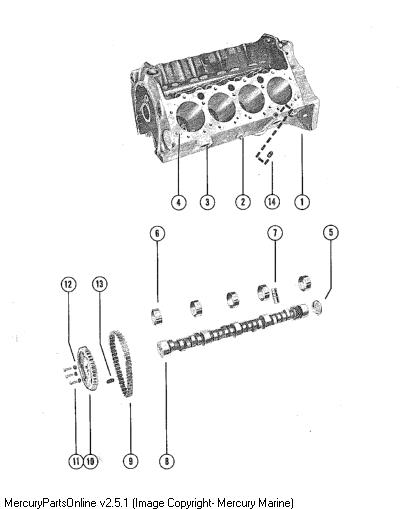 4 3 2 14 1

6 7 5

12 13

11 10 9 8

MercuryPartsOnline v2.5.1 (Image Copyright- Mercury Marine)