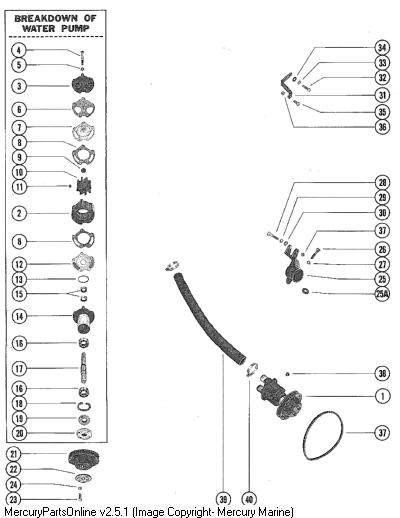 BREAKDOWN OF WATER PUMP

4
5
3
6
7
8
9
10
11
2
8
12
13
15
14
16
17
16
18
19
20
21
22
24
23

34
33
32
31
35
36

28
29
30
37
26
27
25
25A

38
1
37

39
40

MercuryPartsOnline v2.5.1 (Image Copyright- Mercury Marine)