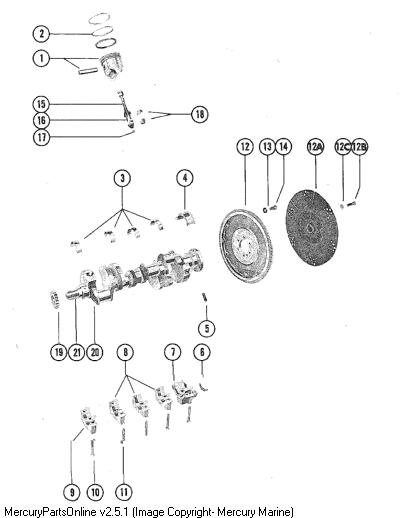 2
1
15
16
17
18
12
13
14
12A
12C
12B
3
4
5
19
21
20
8
7
6
9
10
11
MercuryPartsOnline v2.5.1 (Image Copyright- Mercury Marine)