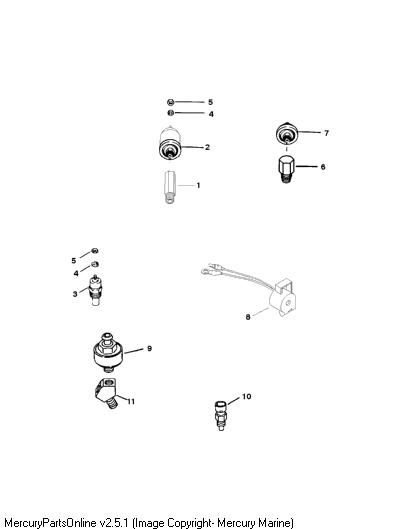 5
4
2
1
7
6
5
4
3
8
9
11
10
MercuryPartsOnline v2.5.1 (Image Copyright- Mercury Marine)