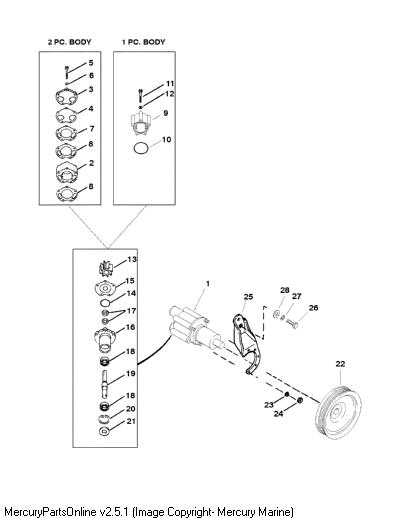 2 PC. BODY

5
6
3
4
7
8
2
8

1 PC. BODY

11
12
9
10

13
15
14
17
16
18
19
18
20
21

1
25
28
27
26
22
23
24

MercuryPartsOnline v2.5.1 (Image Copyright- Mercury Marine)