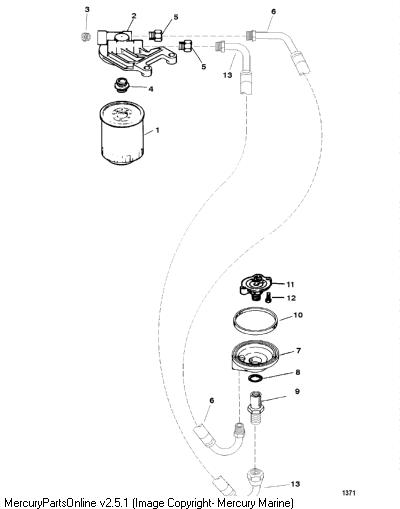 3
2
5
6
5
13
4
1
11
12
10
7
8
9
6
13
1371
MercuryPartsOnline v2.5.1 (Image Copyright- Mercury Marine)