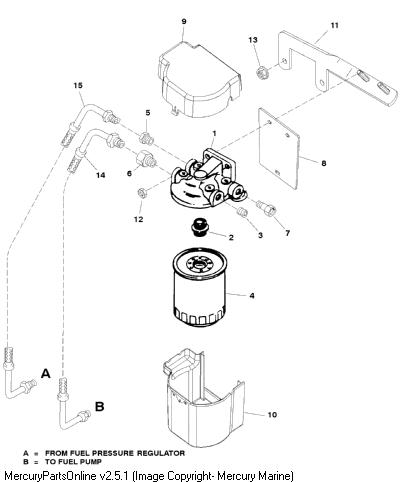 9
11
13
15
5
1
8
14
6
12
3
7
2
4
A
B
10

A = FROM FUEL PRESSURE REGULATOR
B = TO FUEL PUMP

MercuryPartsOnline v2.5.1 (Image Copyright- Mercury Marine)