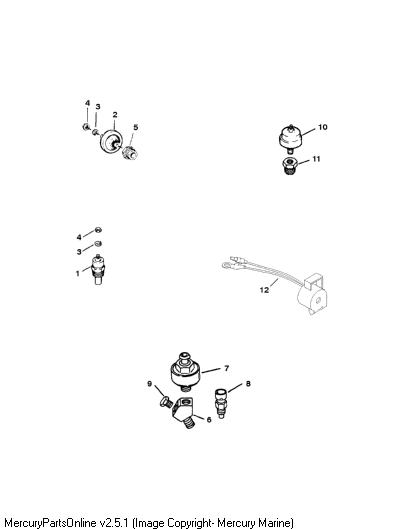 4
3
2
5
10
11
4
3
1
12
7
9
8
6

MercuryPartsOnline v2.5.1 (Image Copyright- Mercury Marine)