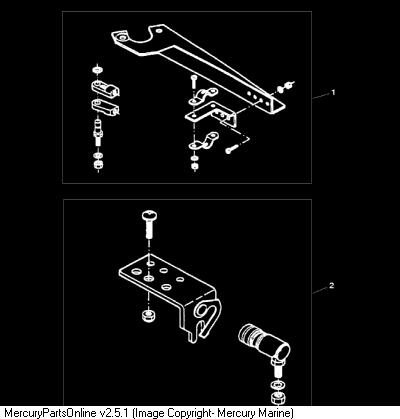 1

2

MercuryPartsOnline v2.5.1 (Image Copyright- Mercury Marine)