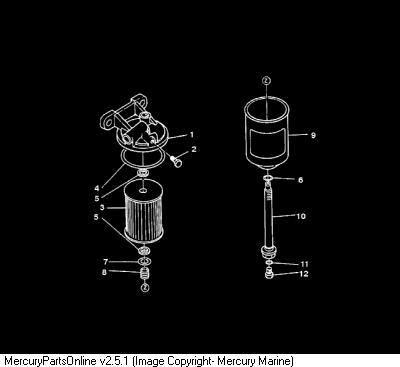 1
2
4
5
3
5
7
8
Z
Z
9
6
10
11
12

MercuryPartsOnline v2.5.1 (Image Copyright- Mercury Marine)