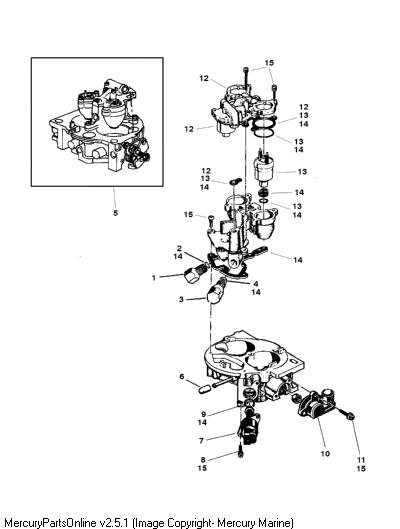 15
12
12
13
14
12
13
14
13
12
13
14
14
13
14
15
5
2
14
14
1
4
14
3
6
9
14
7
10
8
15
11
15

MercuryPartsOnline v2.5.1 (Image Copyright- Mercury Marine)