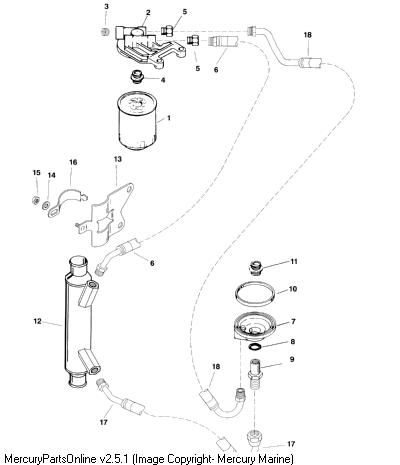 3
2
5
18
5
6
4
1
16
13
15
14
6
11
10
12
7
8
9
18
17
17
MercuryPartsOnline v2.5.1 (Image Copyright- Mercury Marine)