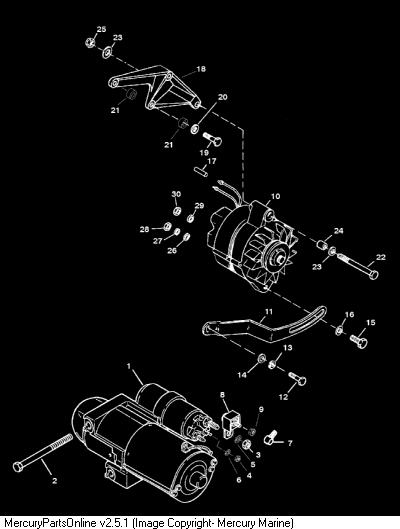 25
23
18
21
20
21
19
17
30
29
10
28
27
26
24
23
22
11
16
15
13
14
12
1
8
9
7
3
5
4
6
2

MercuryPartsOnline v2.5.1 (Image Copyright- Mercury Marine)