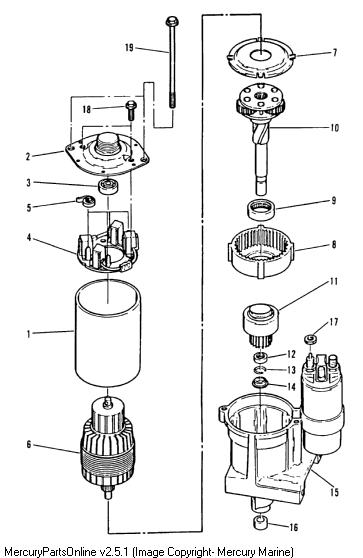 19
18
2
3
5
4
1
6
7
10
9
8
11
17
12
13
14
15
16

MercuryPartsOnline v2.5.1 (Image Copyright- Mercury Marine)