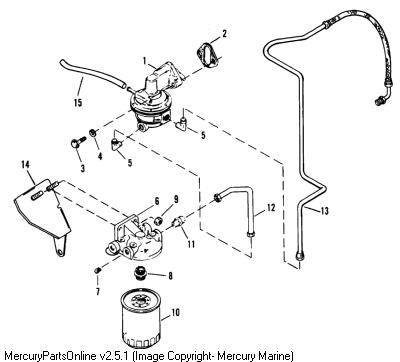 2
1
15
5
4
3
5
14
6
9
12
13
11
8
7
10
MercuryPartsOnline v2.5.1 (Image Copyright- Mercury Marine)