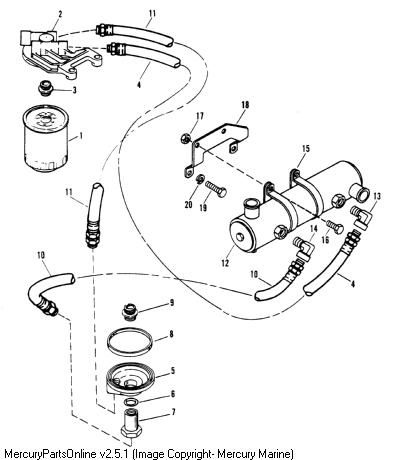 2
11
4
3
1
18
17
15
20
19
13
11
14
16
12
10
10
4
9
8
5
6
7
MercuryPartsOnline v2.5.1 (Image Copyright- Mercury Marine)