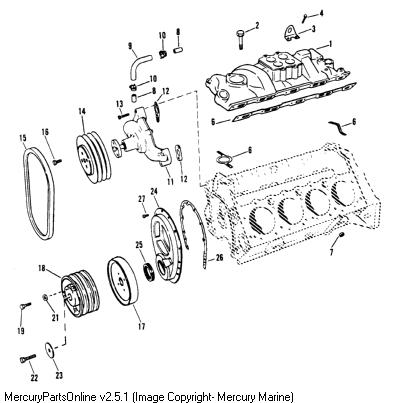 4
2
3
1
10
8
9
10
8
12
13
14
6
6
15
16
6
11
12
27
24
25
26
7
18
21
17
19
22
23

MercuryPartsOnline v2.5.1 (Image Copyright- Mercury Marine)