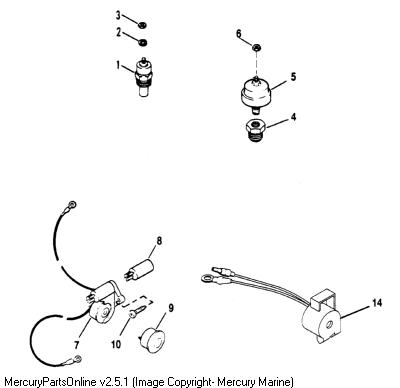 3
2
1
6
5
4
8
9
7
10
14

MercuryPartsOnline v2.5.1 (Image Copyright- Mercury Marine)