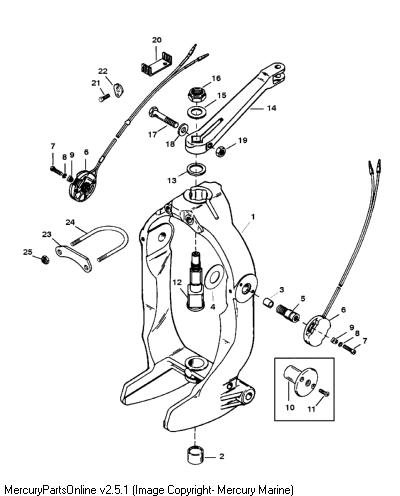 20
22
21
16
15
14
17
18
19
7
8
9
6
13
1
24
23
25
12
4
3
5
6
9
8
7
10
11
2

MercuryPartsOnline v2.5.1 (Image Copyright- Mercury Marine)