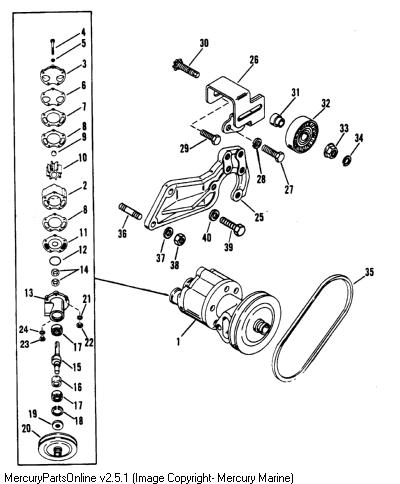 4
5
3
6
7
8
9
10
2
8
11
12
14
13
21
24
23
17
22
15
16
17
18
19
20
30
26
31
32
33
34
29
28
27
25
36
40
39
37
38
35
1

MercuryPartsOnline v2.5.1 (Image Copyright- Mercury Marine)