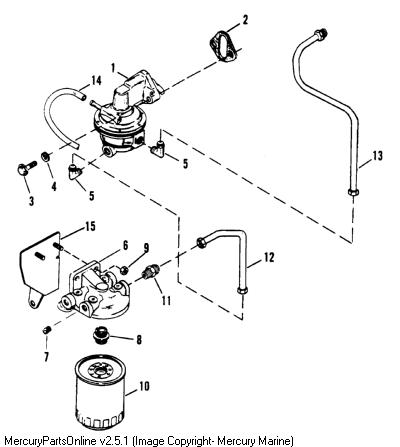 2
1
14
13
5
4
3
5
15
6
9
12
11
8
7
10
MercuryPartsOnline v2.5.1 (Image Copyright- Mercury Marine)