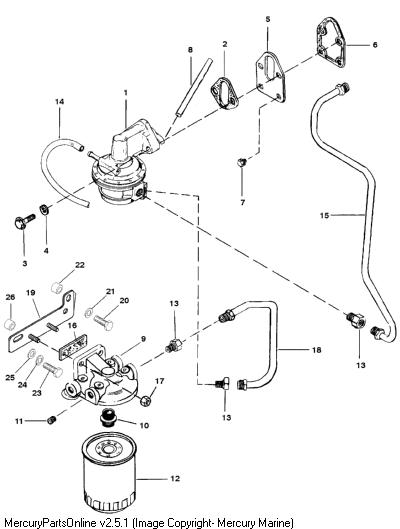 8
2
5
6
1
14
7
15
3
4
22
26
19
21
20
13
16
9
18
13
25
24
23
17
13
11
10
12

MercuryPartsOnline v2.5.1 (Image Copyright- Mercury Marine)