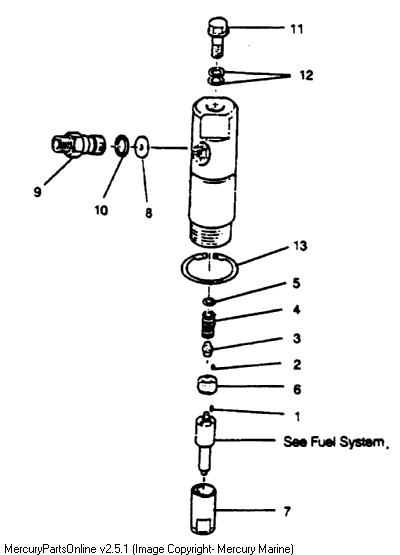 11

12

9

10

8

13

5

4

3

2

6

1

See Fuel System.

7

MercuryPartsOnline v2.5.1 (Image Copyright- Mercury Marine)