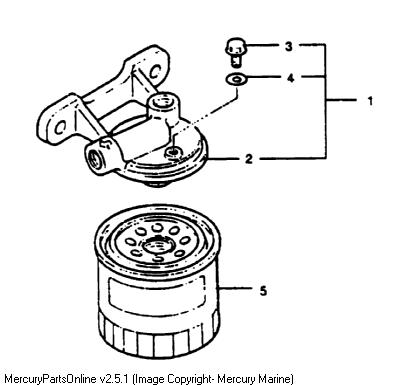 3
4
1
2
5
MercuryPartsOnline v2.5.1 (Image Copyright- Mercury Marine)