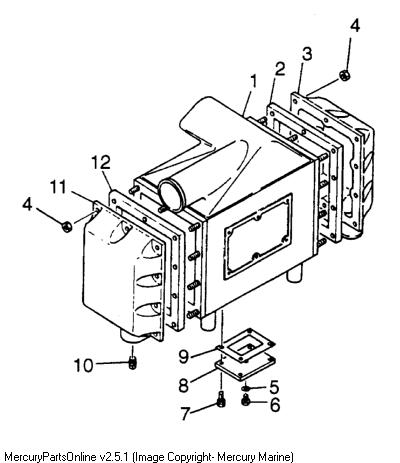 4
3
2
1
12
11
4
10
9
8
5
7
6
MercuryPartsOnline v2.5.1 (Image Copyright- Mercury Marine)