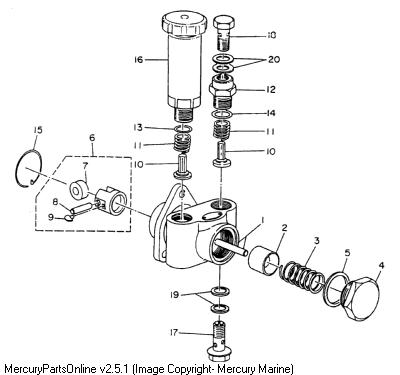 18
16
20
12
14
13
11
11
15
6
10
10
7
8
9
1
2
3
5
4
19
17
MercuryPartsOnline v2.5.1 (Image Copyright- Mercury Marine)