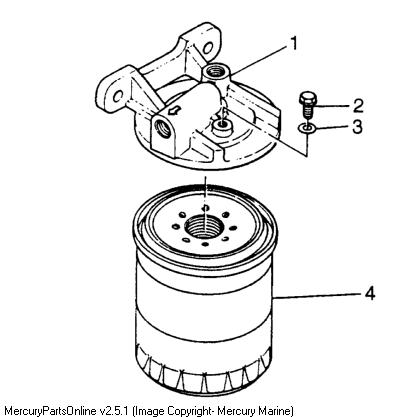 1
2
3
4
MercuryPartsOnline v2.5.1 (Image Copyright- Mercury Marine)