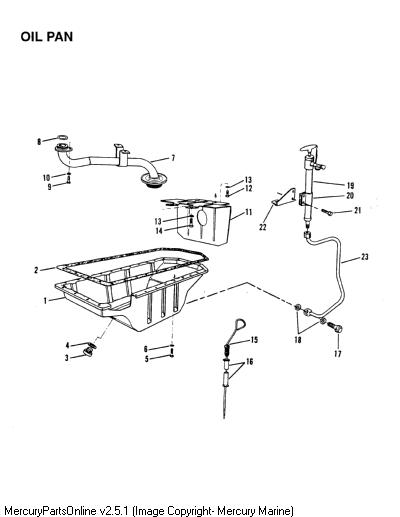 OIL PAN

8
7
10
9
13
12
11
13
14
19
20
21
22
23
2
1
4
3
6
5
15
16
18
17

MercuryPartsOnline v2.5.1 (Image Copyright- Mercury Marine)