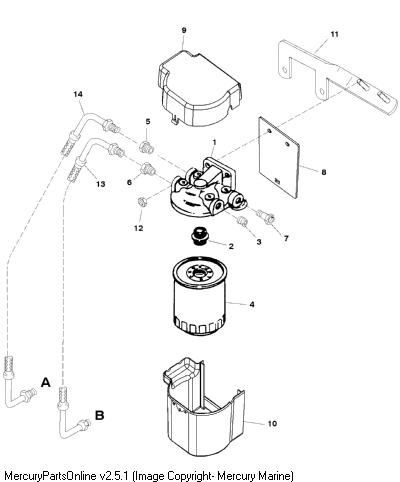 9
11
14
5
1
8
13
6
12
3
7
2
4
A
B
10
MercuryPartsOnline v2.5.1 (Image Copyright- Mercury Marine)