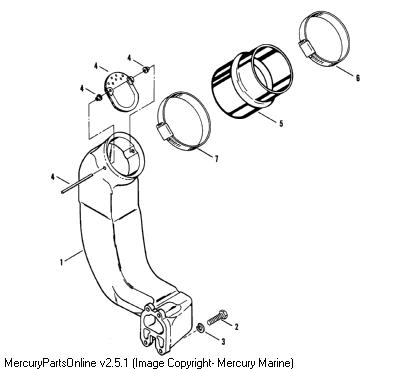 4
4
4
6
5
7
4
1
2
3
MercuryPartsOnline v2.5.1 (Image Copyright- Mercury Marine)