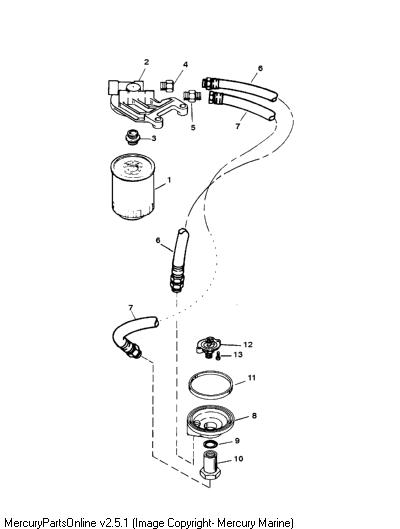 2
4
6
5
7
3
1
6
7
12
13
11
8
9
10

MercuryPartsOnline v2.5.1 (Image Copyright- Mercury Marine)