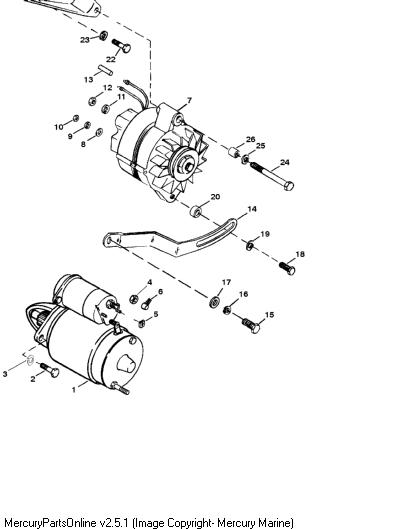 23
22
13
12
11
7
10
9
8
26
25
24
20
14
19
18
4
6
5
17
16
15
3
2
1

MercuryPartsOnline v2.5.1 (Image Copyright- Mercury Marine)