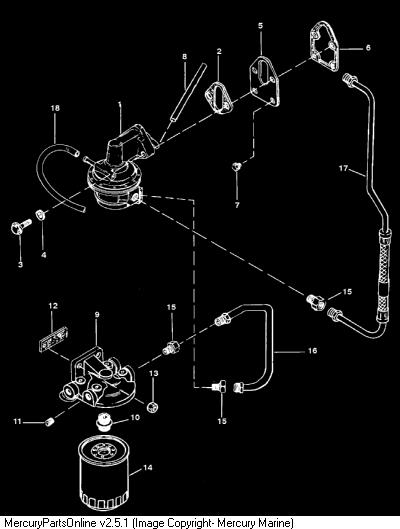 8
2
5
6
18
1
17
7
3
4
15
12
9
15
16
13
15
11
10
14
MercuryPartsOnline v2.5.1 (Image Copyright- Mercury Marine)