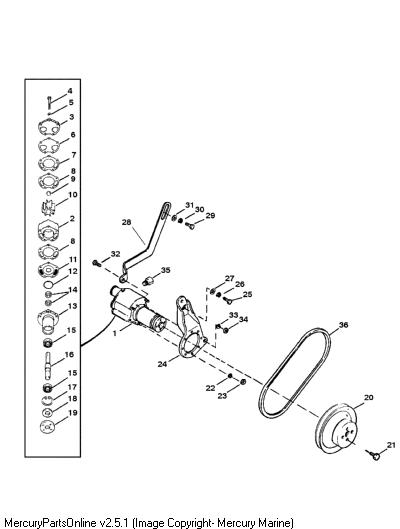 4
5
3
6
7
8
9
10
2
8
11
12
14
13
15
16
15
17
18
19
28
31
30
29
32
35
27
26
25
33
34
1
24
22
23
36
20
21

MercuryPartsOnline v2.5.1 (Image Copyright- Mercury Marine)