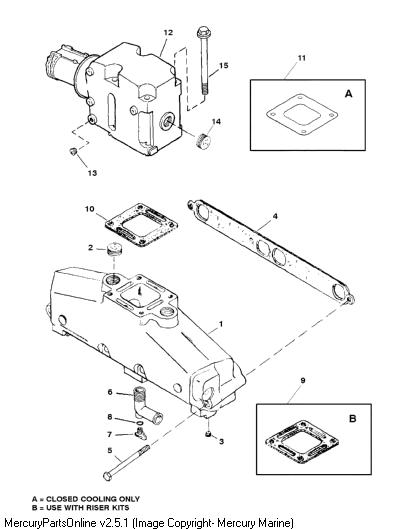 12
15
11
A
14
13
10
4
2
1
6
8
7
5
3
9
B

A = CLOSED COOLING ONLY
B = USE WITH RISER KITS

MercuryPartsOnline v2.5.1 (Image Copyright- Mercury Marine)