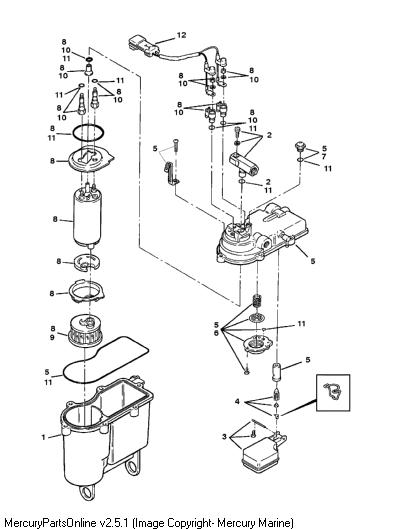 8
10
11

8
10

11
11
8
10

8
10

8
11

8

8

8

8

8
9

5
11

1

12

8
10

8
10

8
10

8
10
11

2

5

5
7
11

2
11

5

5
6

11

5

4

3

MercuryPartsOnline v2.5.1 (Image Copyright- Mercury Marine)