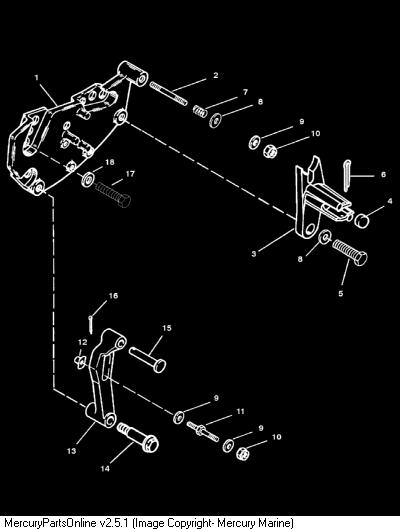 1
2
7
8
9
10
18
17
6
4
3
8
5
16
15
12
9
11
9
10
13
14

MercuryPartsOnline v2.5.1 (Image Copyright- Mercury Marine)