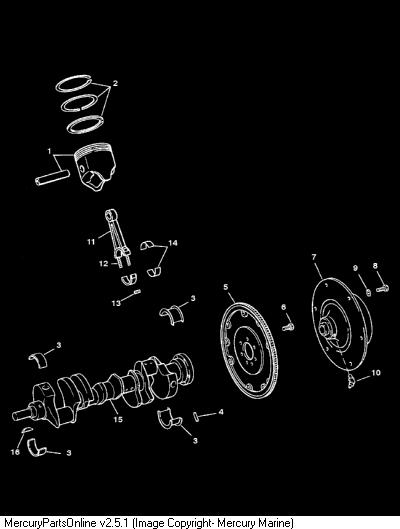 2
1
11
14
12
13
3
7
9
8
5
6
3
10
15
4
3
16
3
MercuryPartsOnline v2.5.1 (Image Copyright- Mercury Marine)