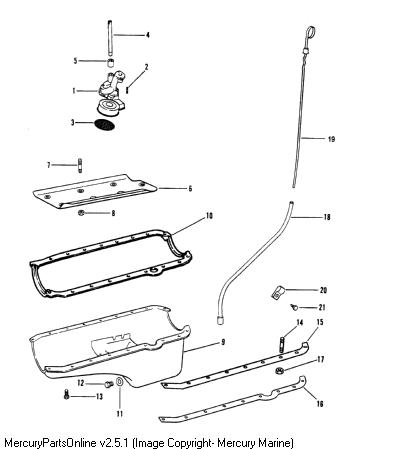 4
5
2
1
3
19
7
6
8
10
18
20
21
14
15
9
17
12
13
11
16
MercuryPartsOnline v2.5.1 (Image Copyright- Mercury Marine)