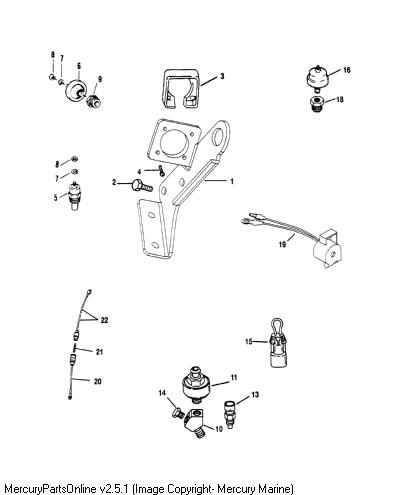 8
7
6
9
3
16
18
8
7
5
4
2
1
19
22
21
20
15
11
14
13
10

MercuryPartsOnline v2.5.1 (Image Copyright- Mercury Marine)