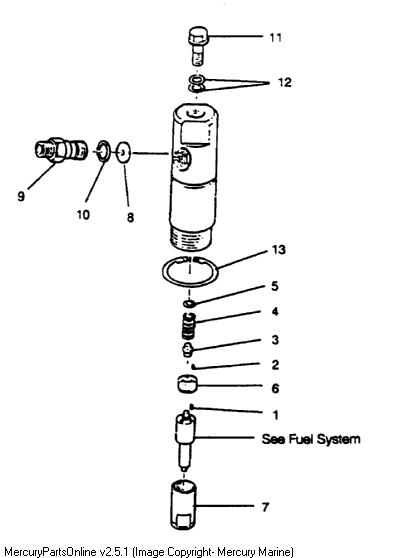 11

12

9

10

8

13

5

4

3

2

6

1

See Fuel System

7

MercuryPartsOnline v2.5.1 (Image Copyright- Mercury Marine)